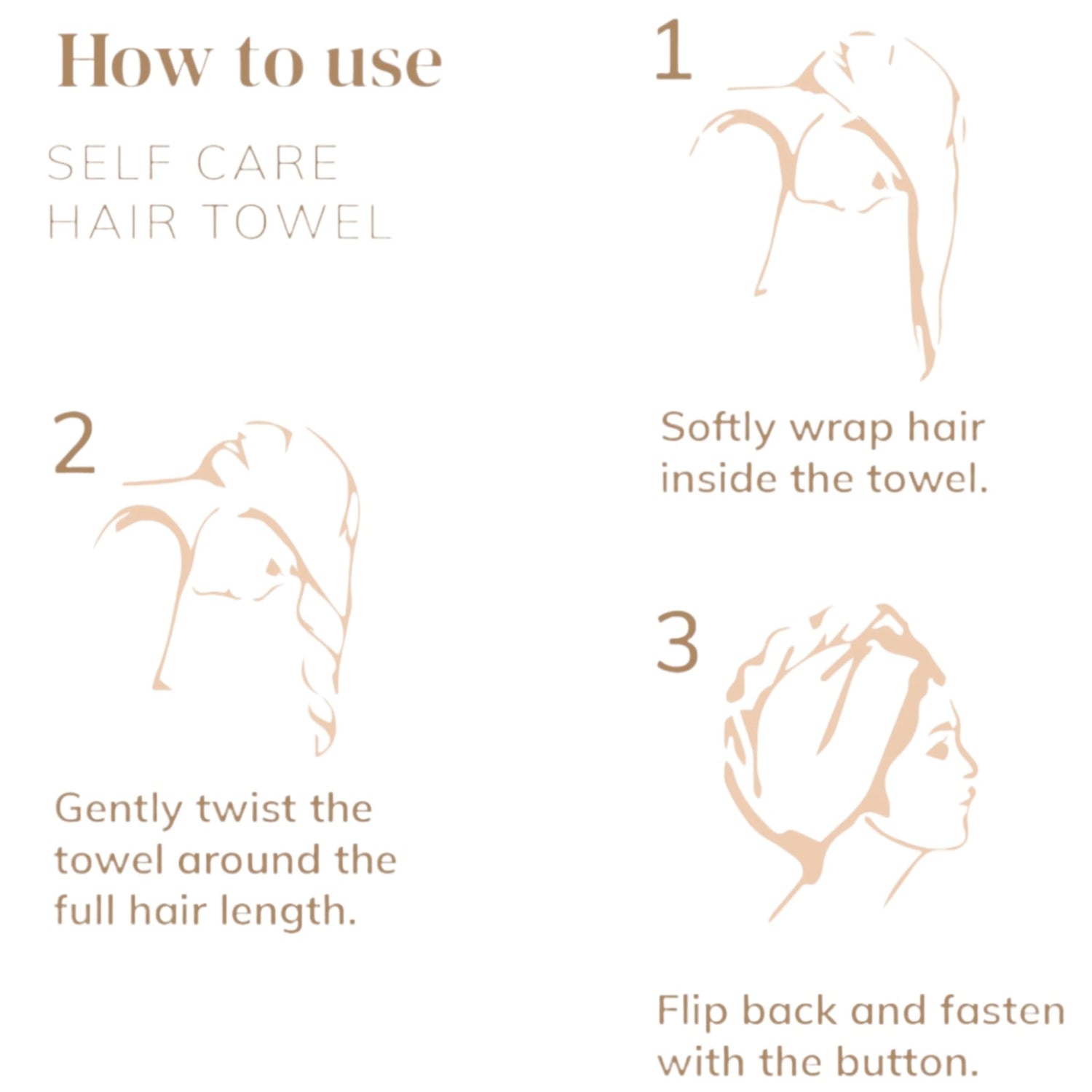 How to use

SELF CARE
HAIR TOWEL

1

Softly wrap hair inside the towel.

2

Gently twist the towel around the full hair length.

3

Flip back and fasten with the button.