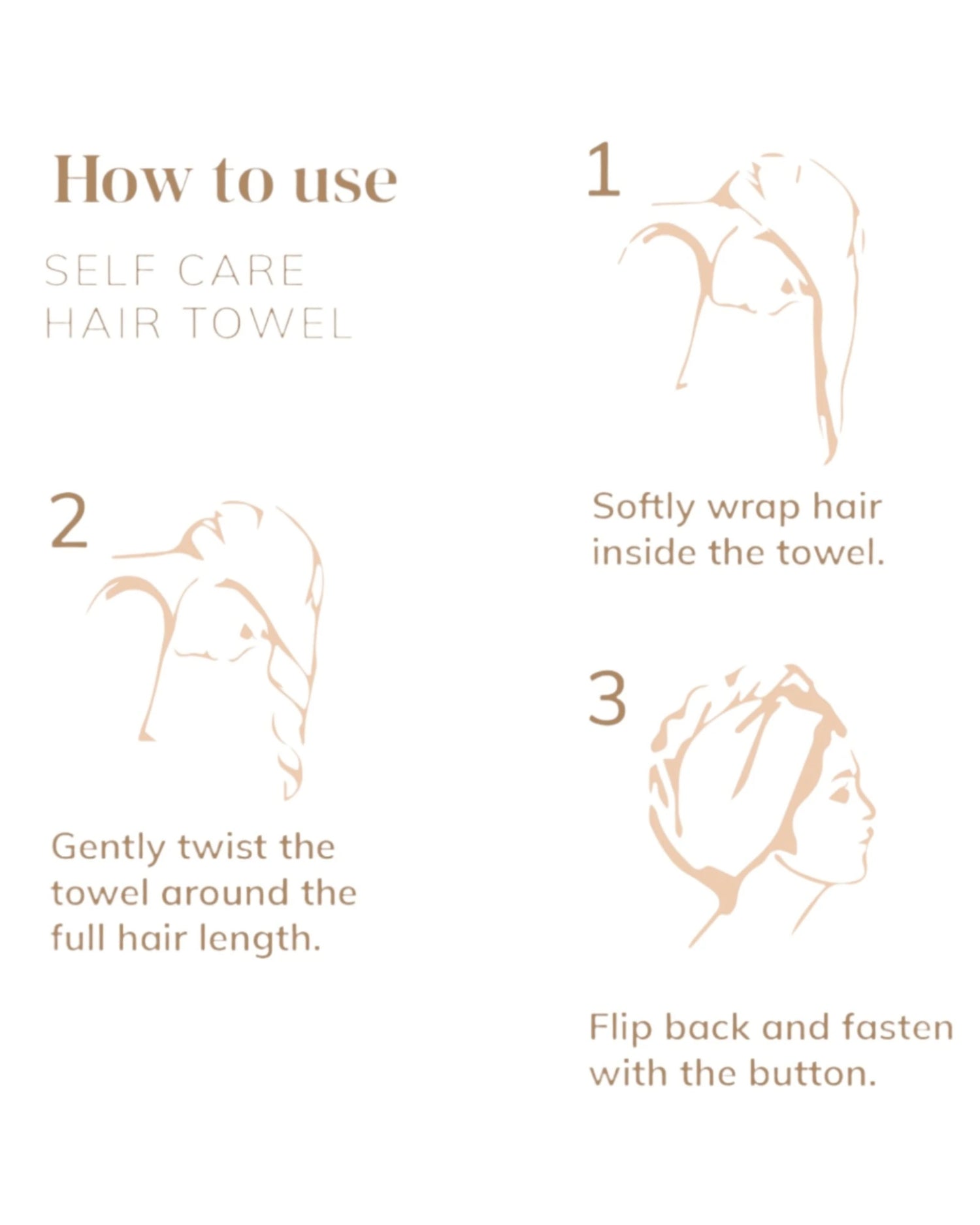 How to use

SELF CARE
HAIR TOWEL

1

Softly wrap hair inside the towel.

2

Gently twist the towel around the full hair length.

3

Flip back and fasten with the button.