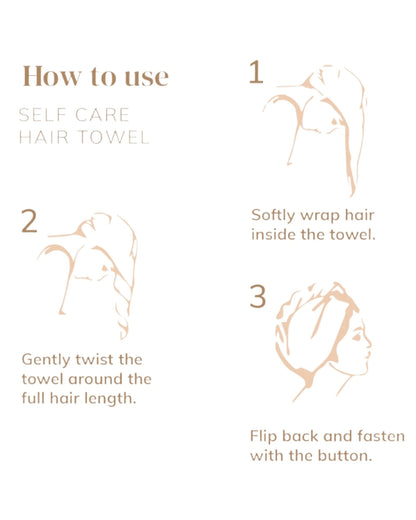 How to use

SELF CARE
HAIR TOWEL

1

Softly wrap hair inside the towel.

2

Gently twist the towel around the full hair length.

3

Flip back and fasten with the button.