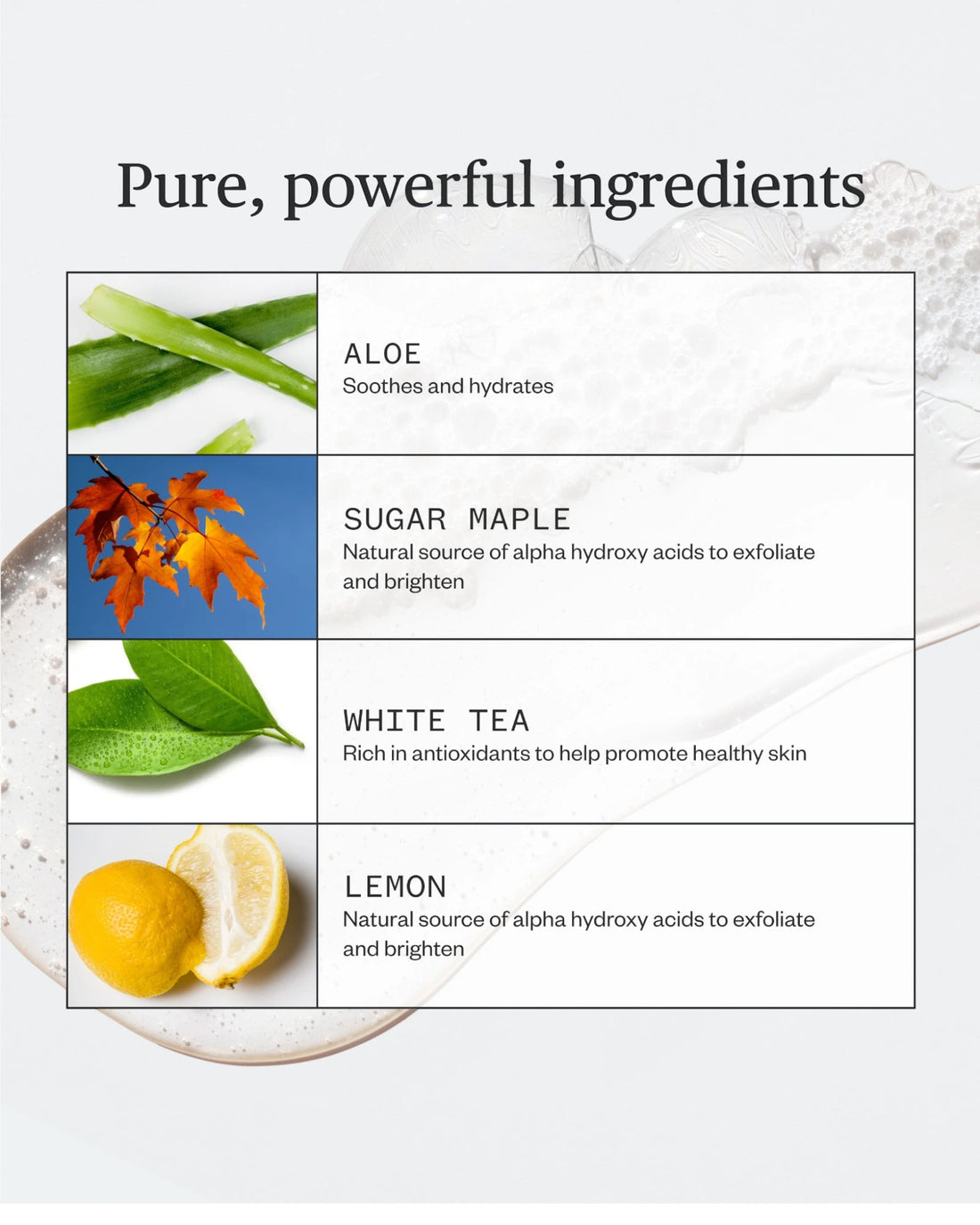 Pure, powerful ingredients

ALOE
Soothes and hydrates

SUGAR MAPLE
Natural source of alpha hydroxy acids to exfoliate and brighten

WHITE TEA
Rich in antioxidants to help promote healthy skin

LEMON
Natural source of alpha hydroxy acids to exfoliate and brighten