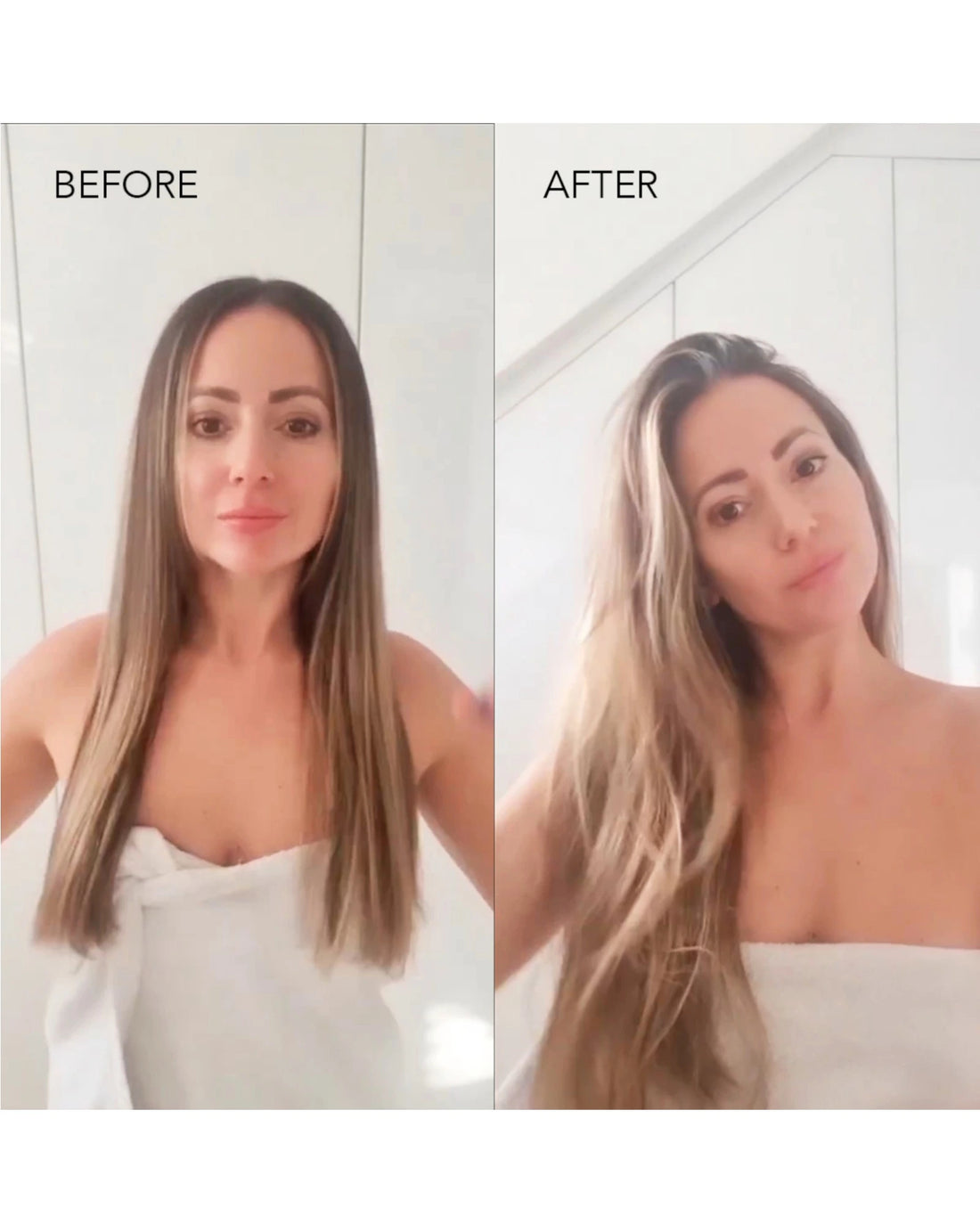 BEFORE

AFTER